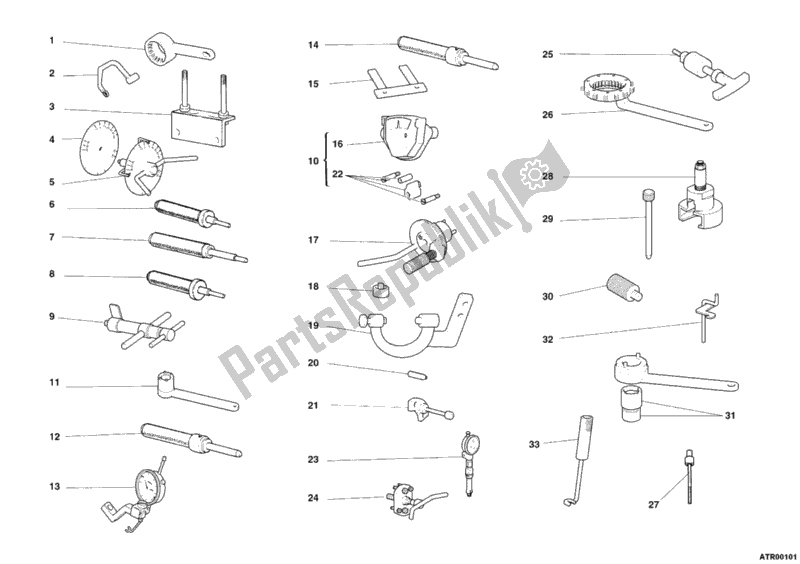 1
2
3
4
5
6
7
8
9
11
12
13
14
15
10
16
22
17
18
19
20
21
23
24
25
26
28
29
30
32
31
33
27
PartsRepublik
ATR00101